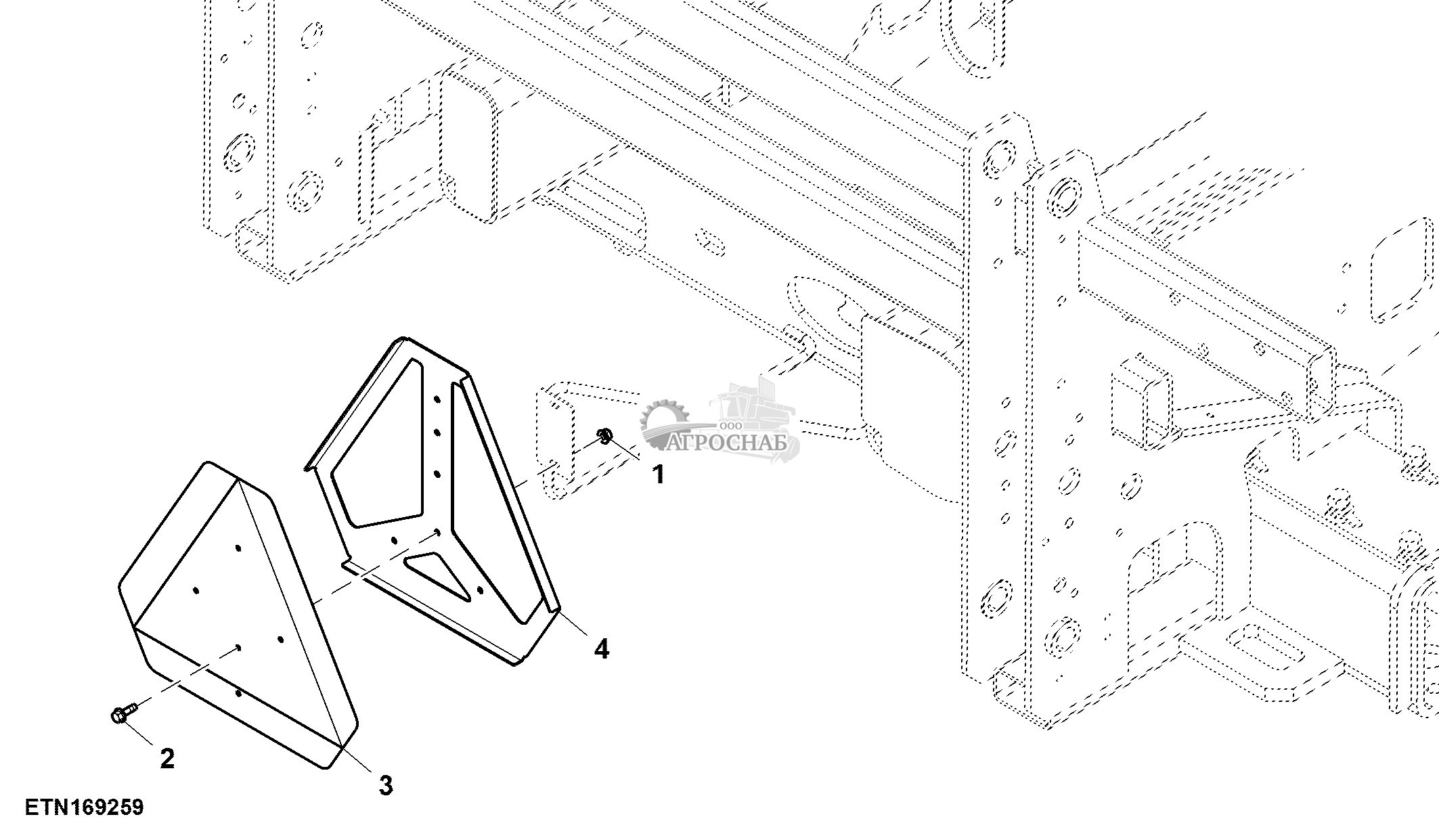 ООО
АГРОСНАБ

1

4

2

3

ETN169259